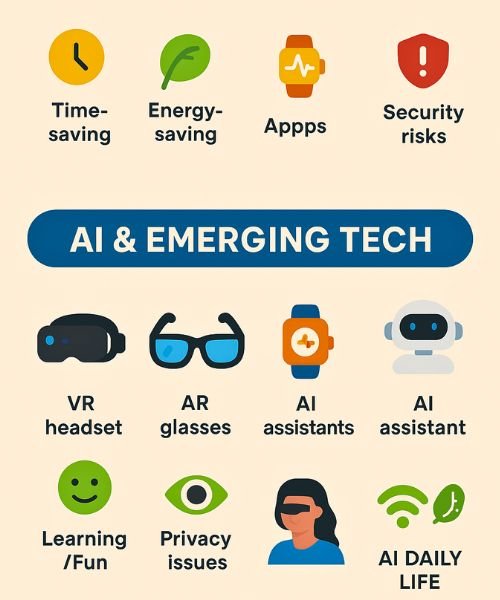 Time-saving

Energy-saving

Appps

Security risks

AI & EMERGING TECH

VR headset

AR glasses

AI assistants

AI assistant

Learning /Fun

Privacy issues

AI DAILY LIFE