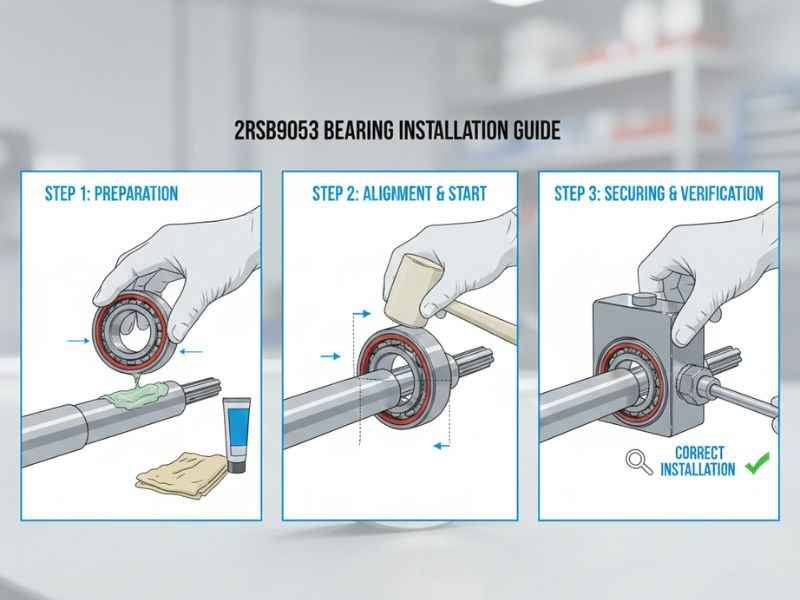 2RSB9053 BEARING INSTALLATION GUIDE

STEP 1: PREPARATION

STEP 2: ALIGMENT & START

STEP 3: SECURING & VERIFICATION

CORRECT INSTALLATION